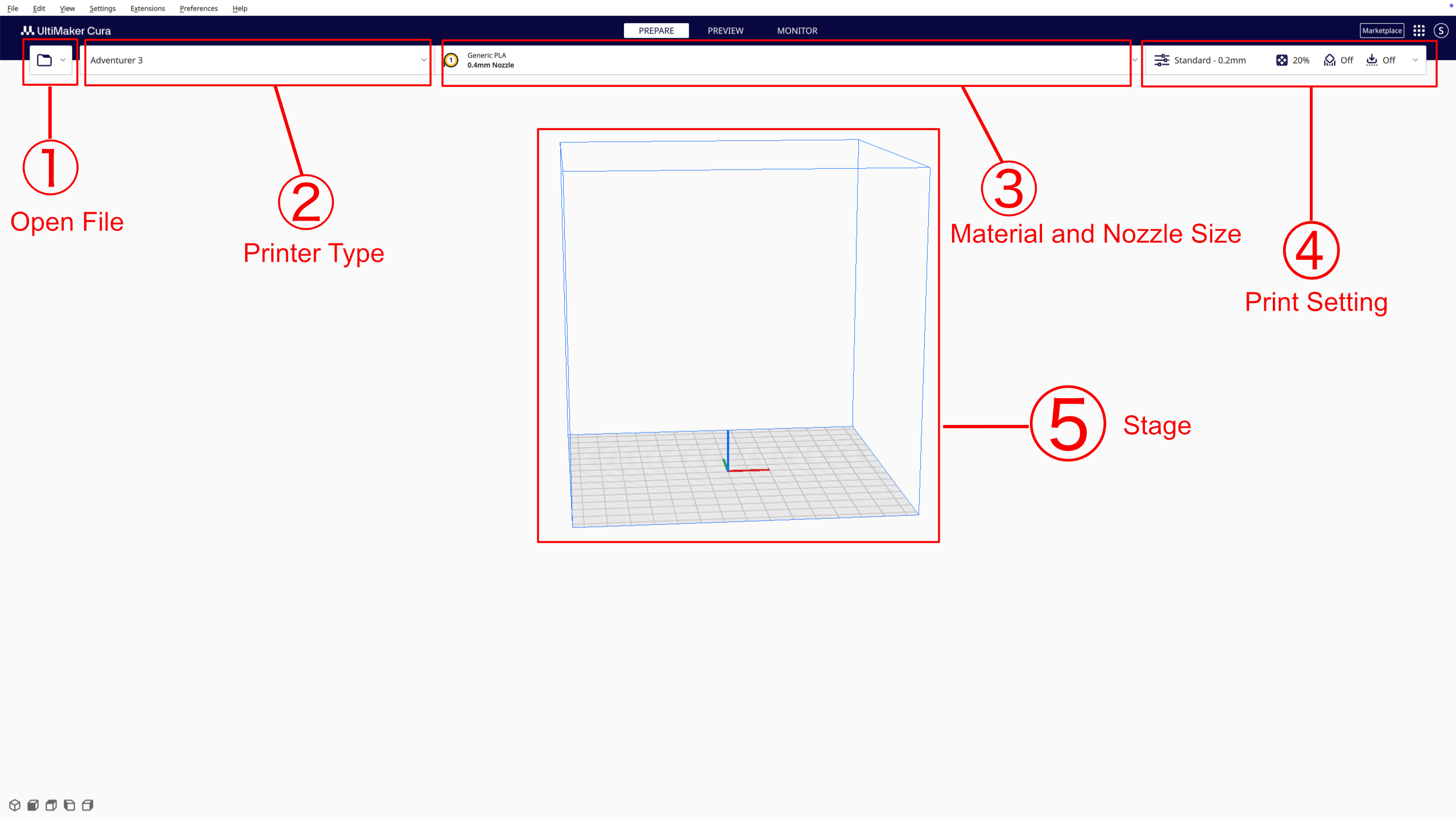 File Edit View Settings Extensions Preferences Help

UltiMaker Cura

PREPARE PREVIEW MONITOR

Marketplace

S

Adventurer 3

1

Generic PLA
0.4mm Nozzle

Standard - 0.2mm 20% Off Off

①
Open File

②
Printer Type

③
Material and Nozzle Size

④
Print Setting

⑤
Stage